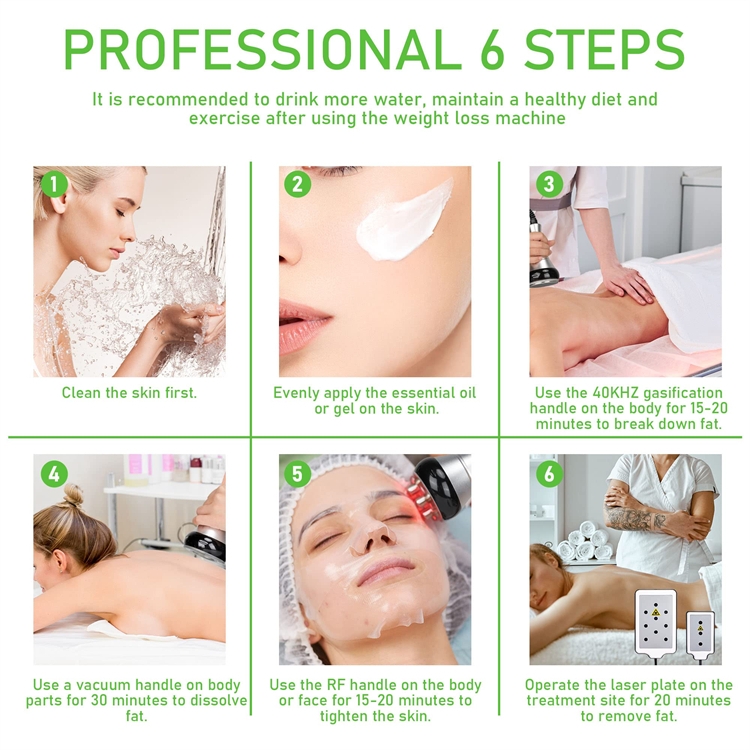 PROFESSIONAL 6 STEPS

It is recommended to drink more water, maintain a healthy diet and exercise after using the weight loss machine

1
Clean the skin first.

2
Evenly apply the essential oil or gel on the skin.

3
Use the 40KHZ gasification handle on the body for 15-20 minutes to break down fat.

4
Use a vacuum handle on body parts for 30 minutes to dissolve fat.

5
Use the RF handle on the body or face for 15-20 minutes to tighten the skin.

6
Operate the laser plate on the treatment site for 20 minutes to remove fat.